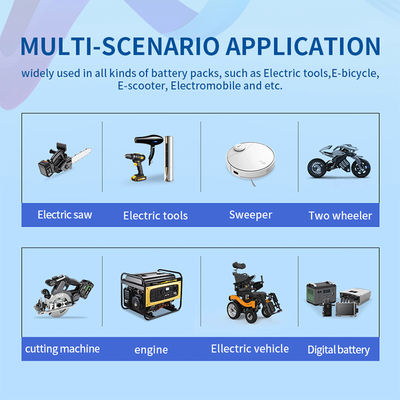 MULTI-SCENARIO APPLICATION

widely used in all kinds of battery packs, such as Electric tools,E-bicycle, E-scooter, Electromobile and etc.

Electric saw
Electric tools
Sweeper
Two wheeler

cutting machine
engine
Ellectric vehicle
Digital battery